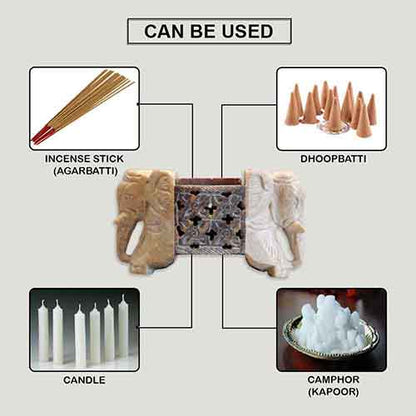 CAN BE USED

INCENSE STICK
(AGARBATTI)

DHOOPBATTI

CANDLE

CAMPHOR
(KAPOOR)