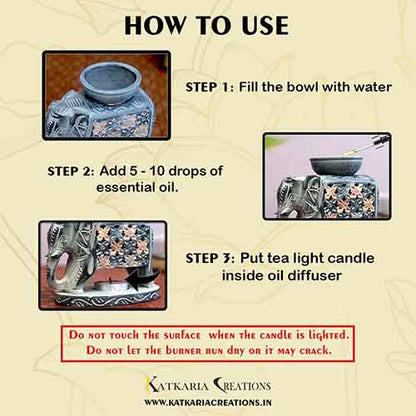 HOW TO USE

STEP 1: Fill the bowl with water

STEP 2: Add 5 - 10 drops of essential oil.

STEP 3: Put tea light candle inside oil diffuser

Do not touch the surface when the candle is lighted. Do not let the burner run dry or it may crack.

KATKARIA CREATIONS
WWW.KATKARIACREATIONS.IN