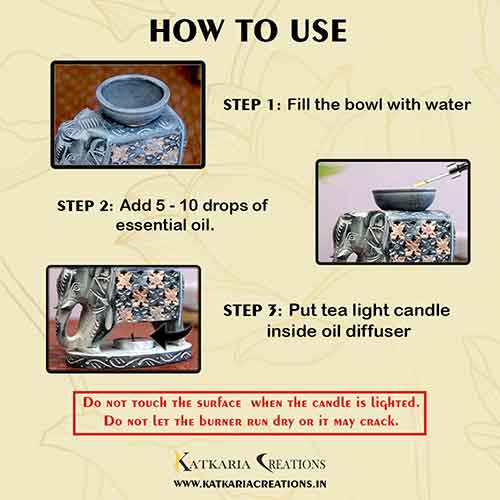 HOW TO USE

STEP 1: Fill the bowl with water

STEP 2: Add 5 - 10 drops of essential oil.

STEP 3: Put tea light candle inside oil diffuser

Do not touch the surface when the candle is lighted.
Do not let the burner run dry or it may crack.

KATKARIA CREATIONS
WWW.KATKARIACREATIONS.IN