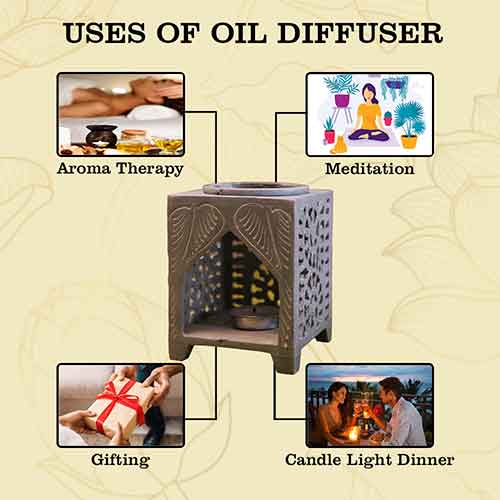 USES OF OIL DIFFUSER

Aroma Therapy

Meditation

Gifting

Candle Light Dinner