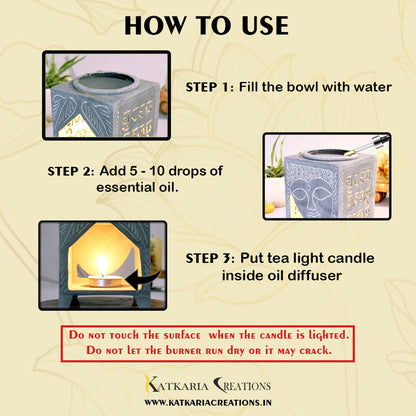 HOW TO USE

STEP 1: Fill the bowl with water

STEP 2: Add 5 - 10 drops of essential oil.

STEP 3: Put tea light candle inside oil diffuser

Do not touch the surface when the candle is lighted.
Do not let the burner run dry or it may crack.

KATKARIA CREATIONS
WWW.KATKARIACREATIONS.IN